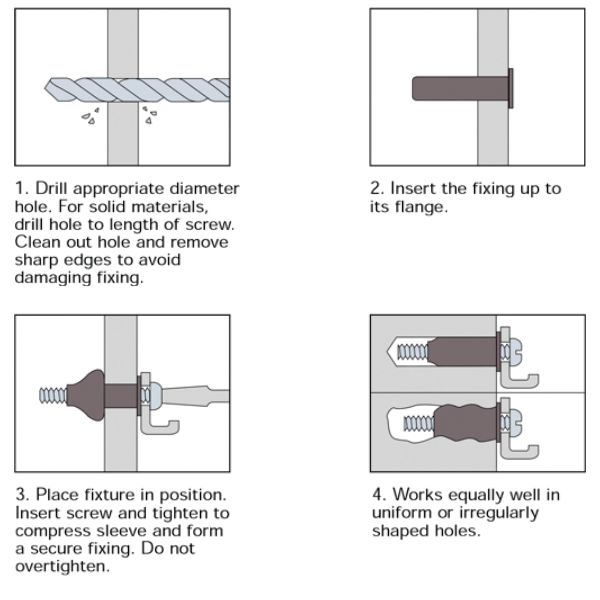 1. Drill appropriate diameter hole. For solid materials, drill hole to length of screw. Clean out hole and remove sharp edges to avoid damaging fixing.

2. Insert the fixing up to its flange.

3. Place fixture in position. Insert screw and tighten to compress sleeve and form a secure fixing. Do not overtighten.

4. Works equally well in uniform or irregularly shaped holes.